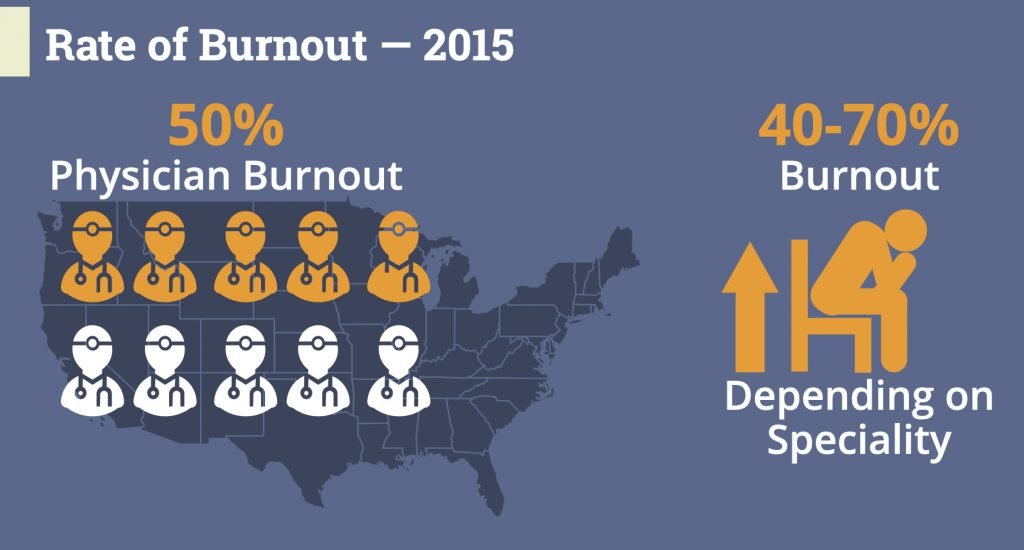 Rate of Burnout — 2015

50%
Physician Burnout

40-70%
Burnout

Depending on Speciality